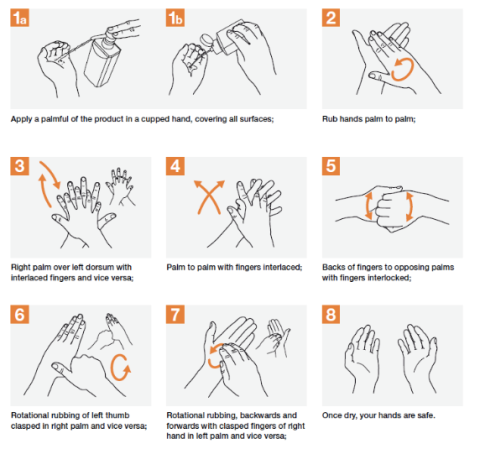 1a

1b

Apply a palmful of the product in a cupped hand, covering all surfaces;

2

Rub hands palm to palm;

3

Right palm over left dorsum with interlaced fingers and vice versa;

4

Palm to palm with fingers interlaced;

5

Backs of fingers to opposing palms with fingers interlocked;

6

Rotational rubbing of left thumb clasped in right palm and vice versa;

7

Rotational rubbing, backwards and forwards with clasped fingers of right hand in left palm and vice versa;

8

Once dry, your hands are safe.